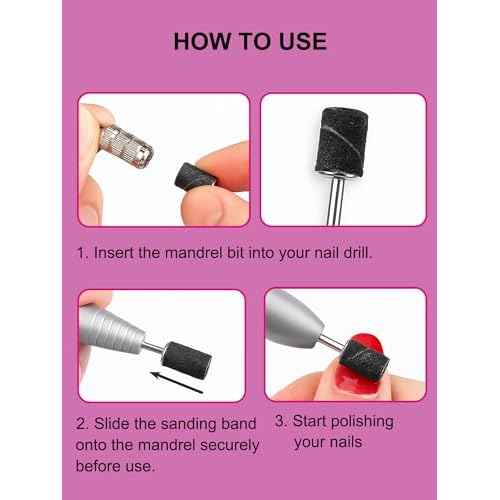 HOW TO USE

1. Insert the mandrel bit into your nail drill.

2. Slide the sanding band onto the mandrel securely before use.

3. Start polishing your nails