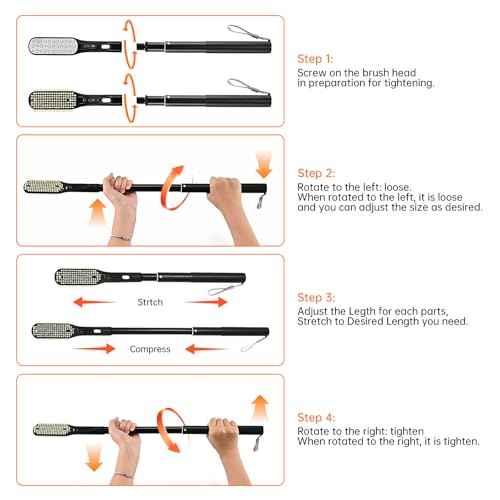 Step 1:
Screw on the brush head in preparation for tightening.

Step 2:
Rotate to the left: loose.
When rotated to the left, it is loose and you can adjust the size as desired.

Strtch

Compress

Step 3:
Adjust the Legth for each parts,
Stretch to Desired Length you need.

Step 4:
Rotate to the right: tighten
When rotated to the right, it is tighten.