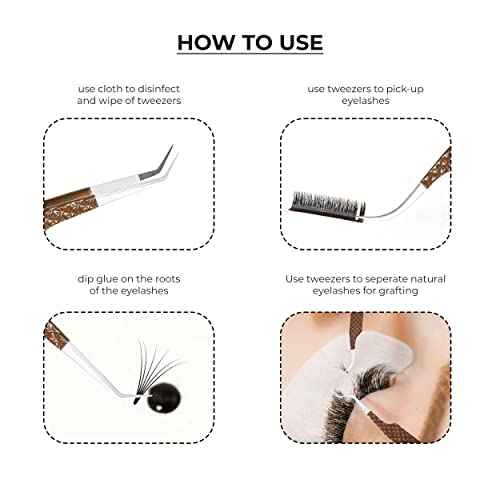 HOW TO USE

use cloth to disinfect and wipe of tweezers

use tweezers to pick-up eyelashes

dip glue on the roots of the eyelashes

Use tweezers to seperate natural eyelashes for grafting