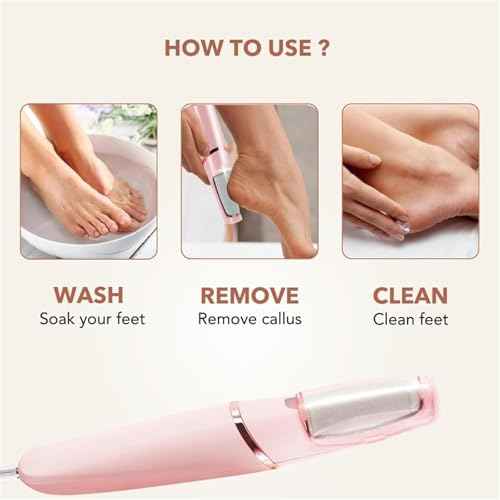 HOW TO USE ?

WASH
Soak your feet

REMOVE
Remove callus

CLEAN
Clean feet