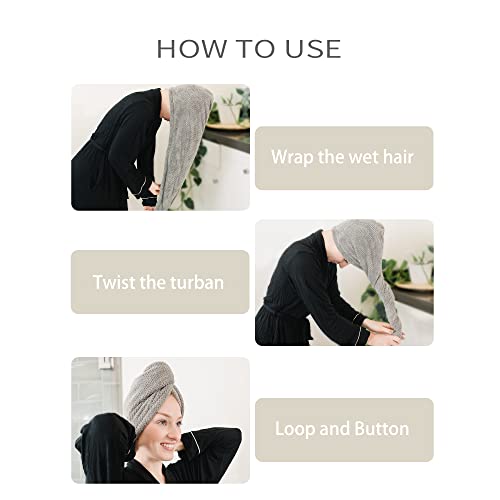 HOW TO USE

Wrap the wet hair

Twist the turban

Loop and Button